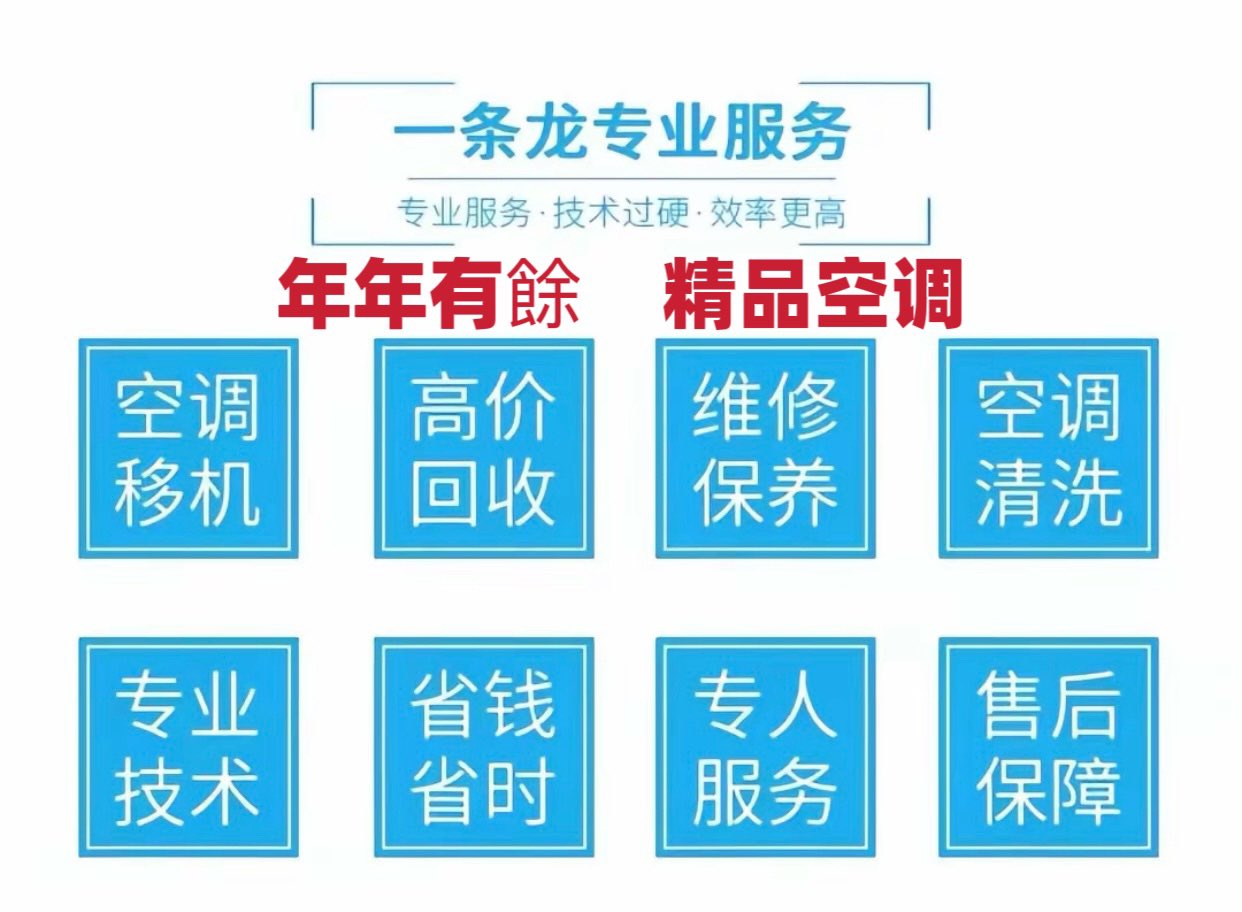 一条龙专业服务

专业服务·技术过硬·效率更高

年年有餘 精品空调

空调
移机

高价
回收

维修
保养

空调
清洗

专业
技术

省钱
省时

专人
服务

售后
保障